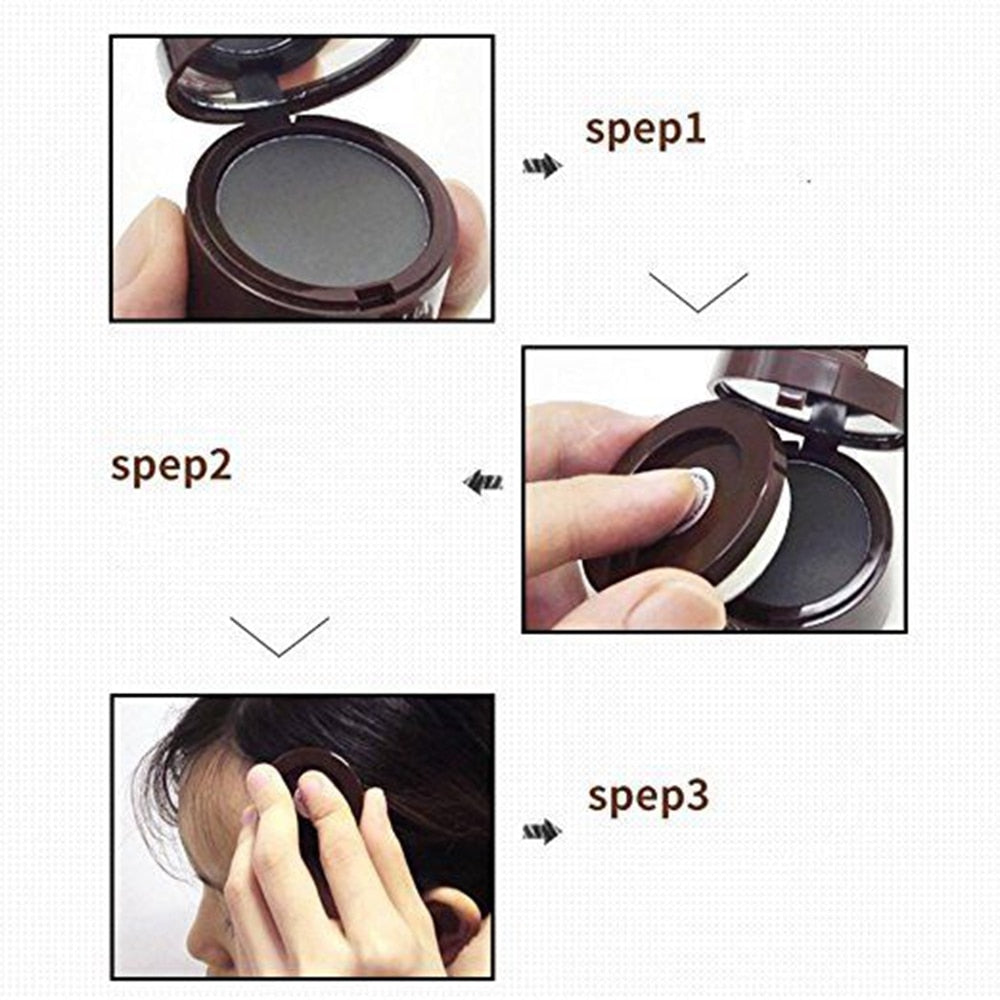 spep1

spep2

spep3